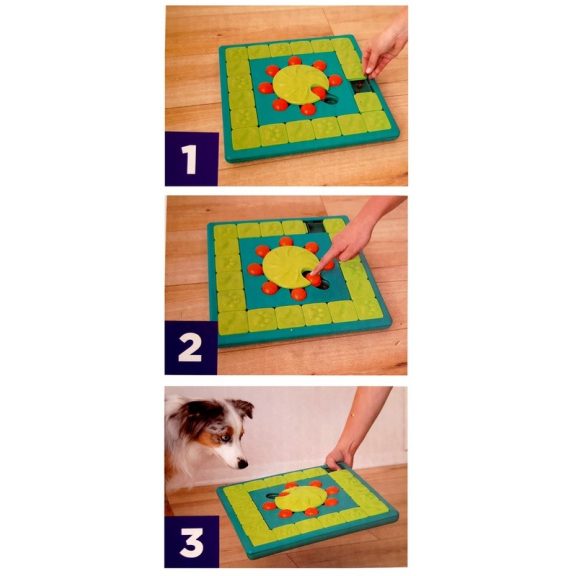 1

2

3